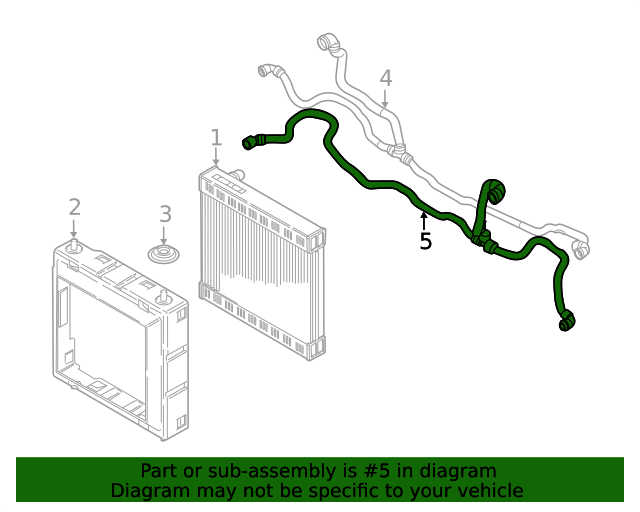 4
1
2
3
5

Part or sub-assembly is #5 in diagram
Diagram may not be specific to your vehicle