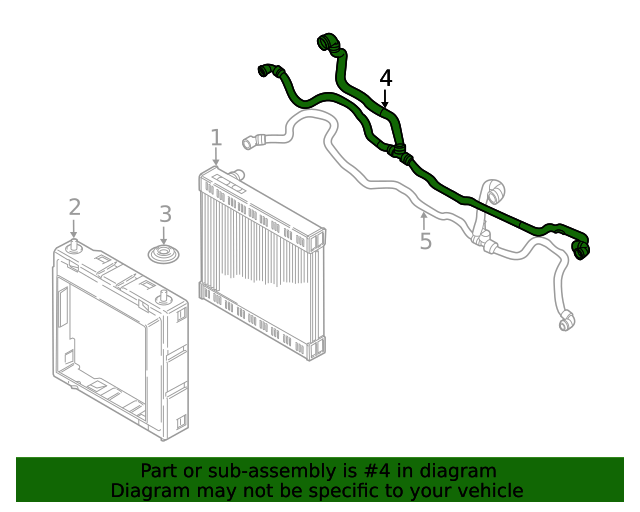 4
1
2
3
5

Part or sub-assembly is #4 in diagram
Diagram may not be specific to your vehicle