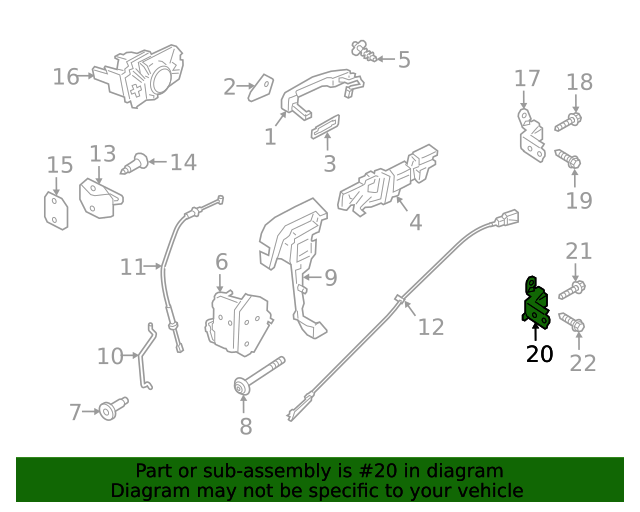 16
2
5
1
3
17
18
19
15
13
14
4
11
6
9
12
21
20
22
10
7
8

Part or sub-assembly is #20 in diagram
Diagram may not be specific to your vehicle