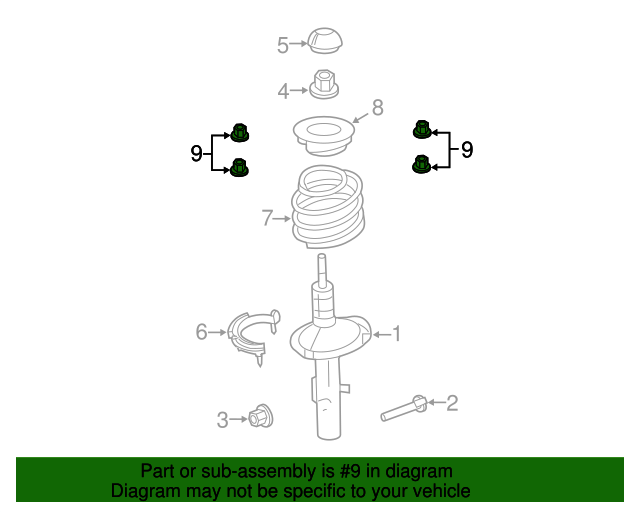 5
4
8
9
9
7
6
1
3
2
Part or sub-assembly is #9 in diagram
Diagram may not be specific to your vehicle