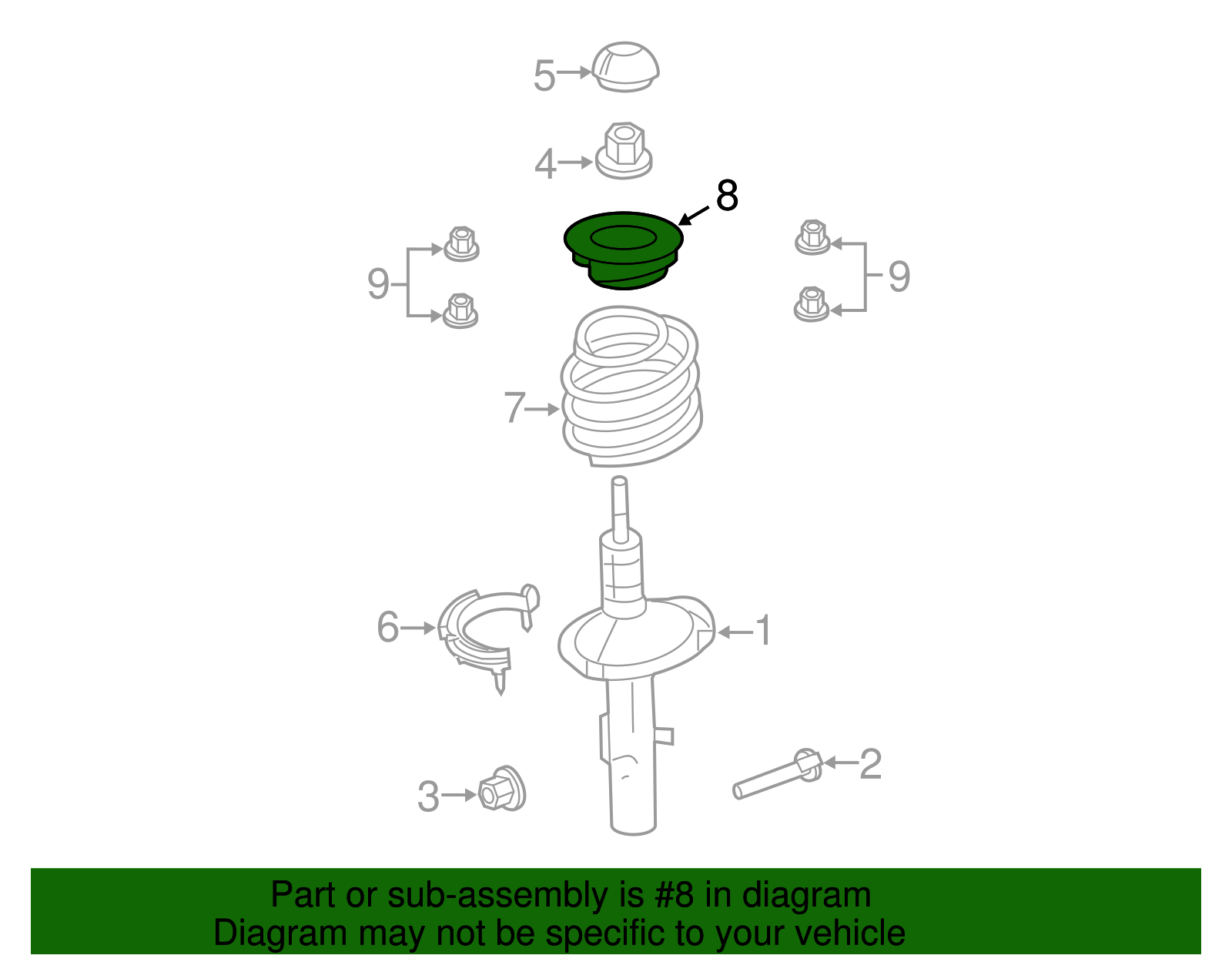 5
4
8
9
9
7
6
1
3
2

Part or sub-assembly is #8 in diagram
Diagram may not be specific to your vehicle