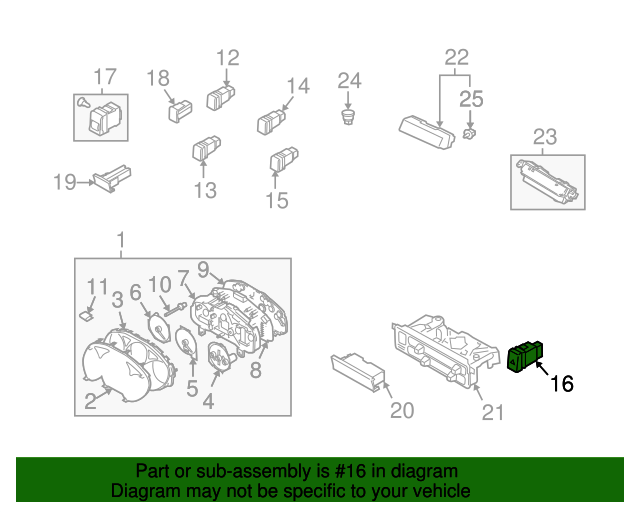 17
18
12
14
24
22
25
23
19
13
15
1
11
3
6
10
7
9
2
5
4
8
20
21
16

Part or sub-assembly is #16 in diagram
Diagram may not be specific to your vehicle