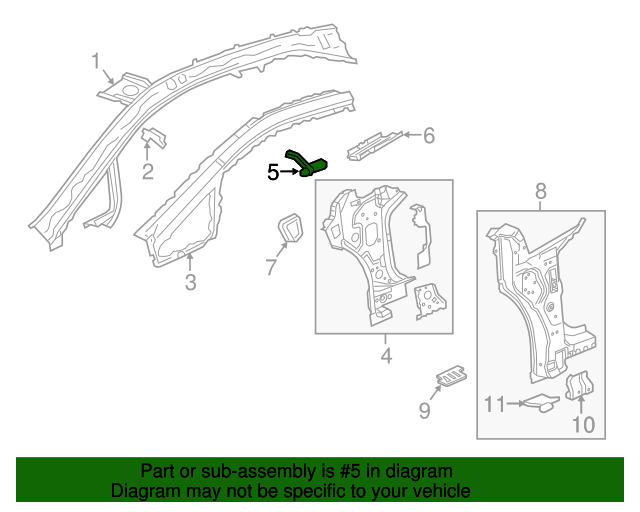 1
2
3
5
6
7
4
8
9
11
10

Part or sub-assembly is #5 in diagram
Diagram may not be specific to your vehicle