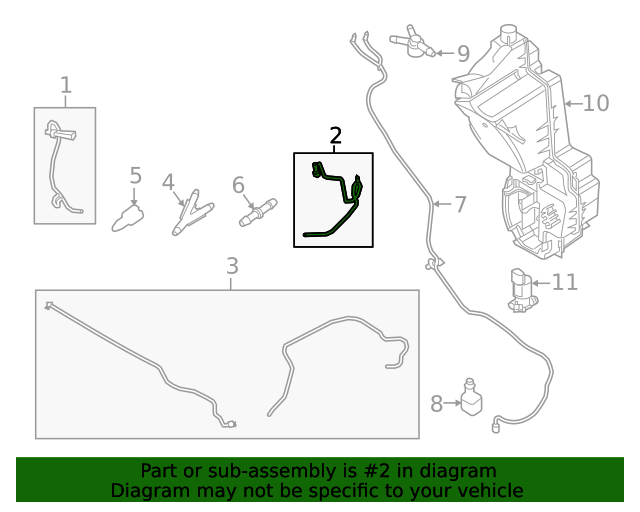 1
5
4
6
2
9
10
7
3
11
8

Part or sub-assembly is #2 in diagram
Diagram may not be specific to your vehicle