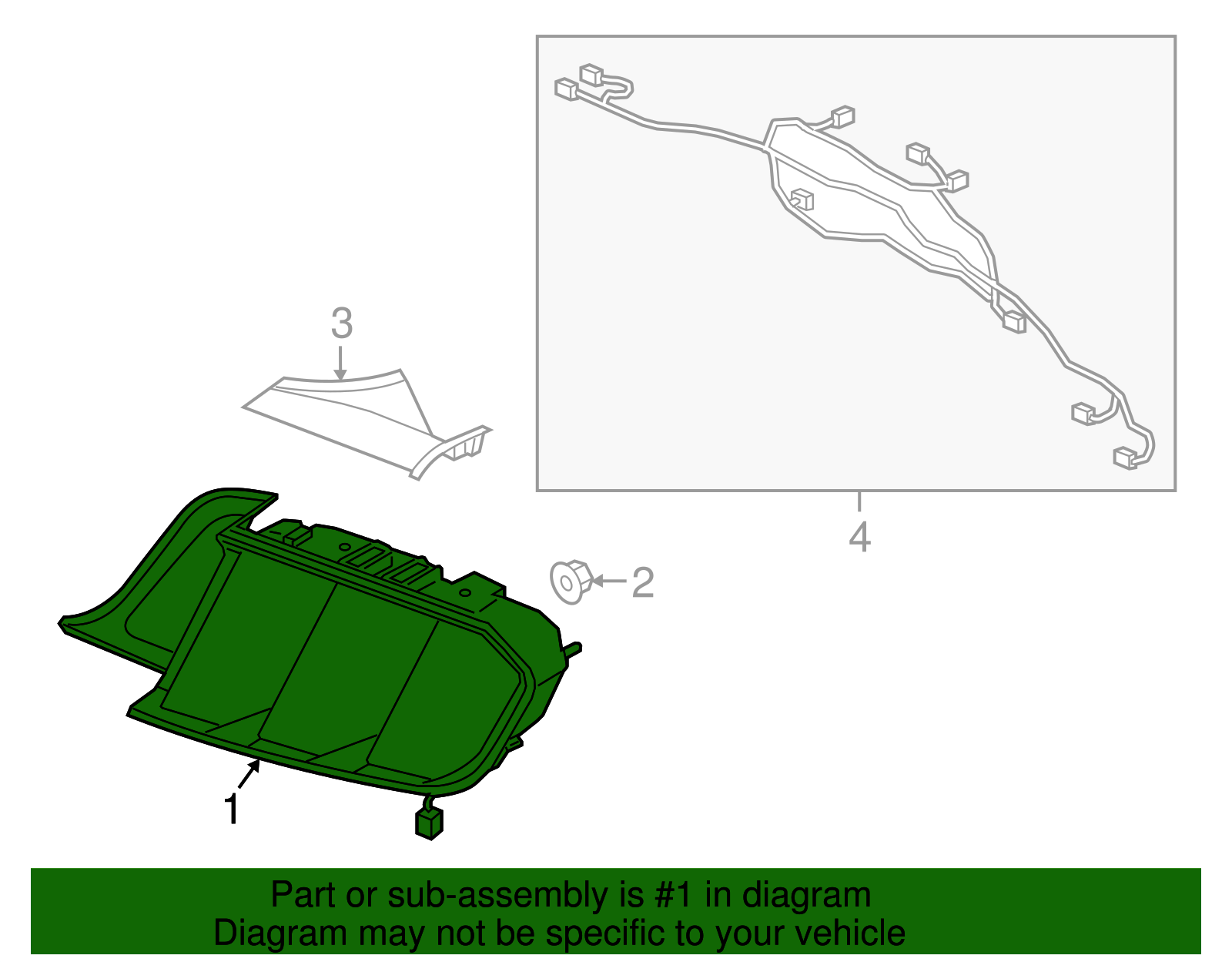 3

4

2

1

Part or sub-assembly is #1 in diagram
Diagram may not be specific to your vehicle