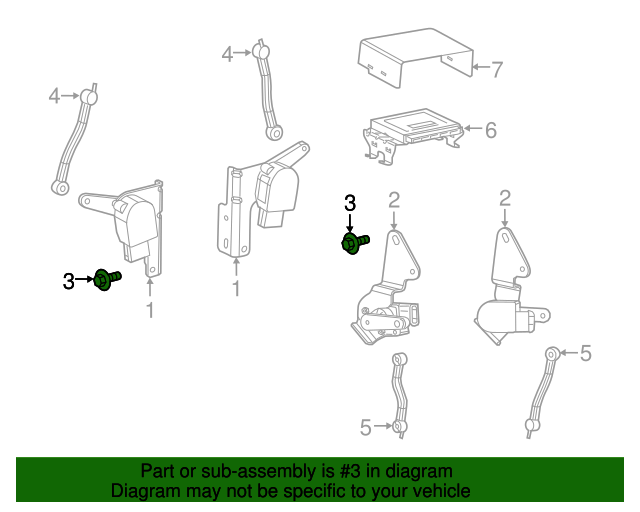 4
4
7
6
3
2
2
3
1
1
5
5

Part or sub-assembly is #3 in diagram
Diagram may not be specific to your vehicle