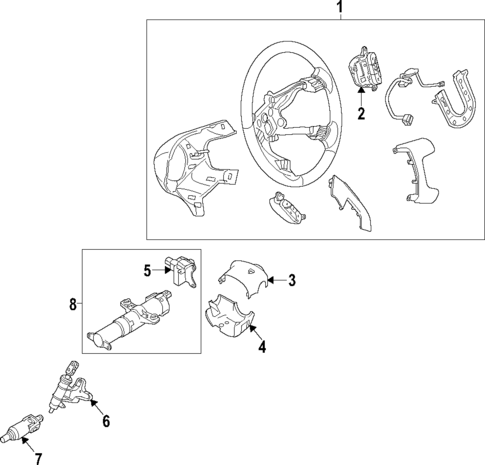 1
2
5
3
8
4
6
7