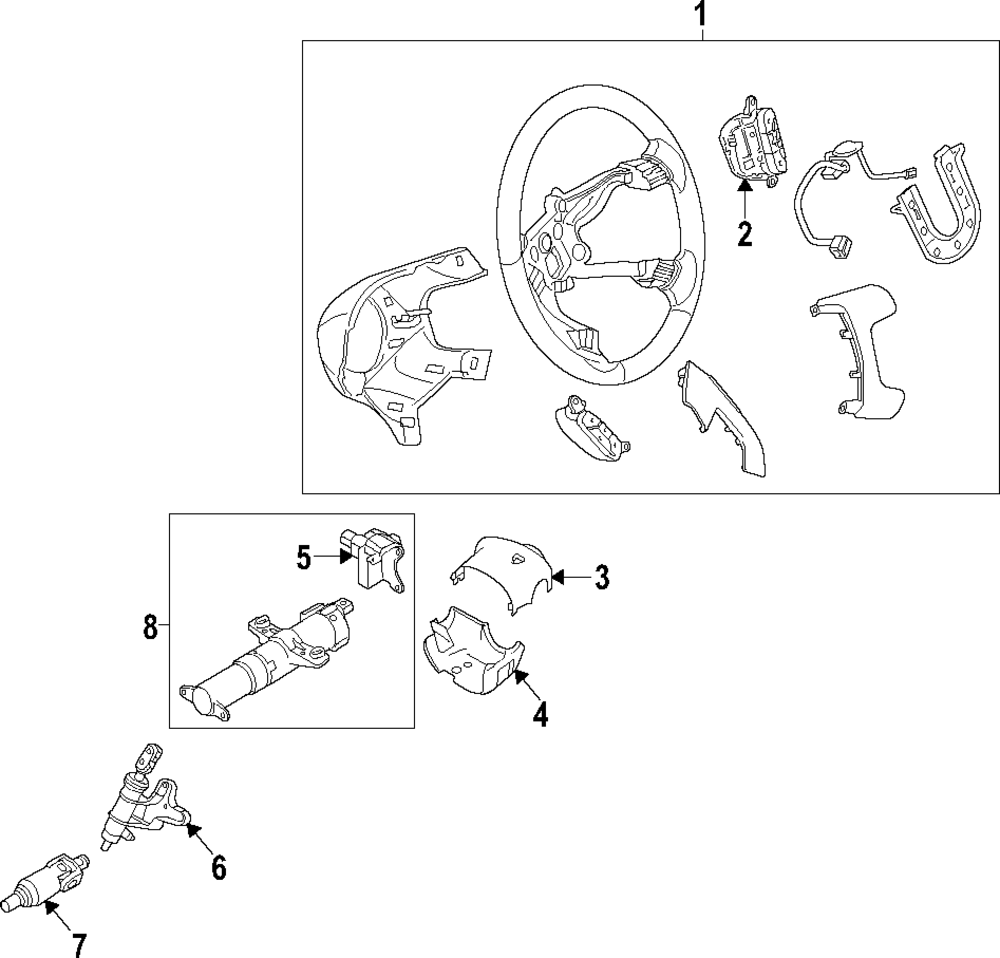 1
2
5
3
8
4
6
7