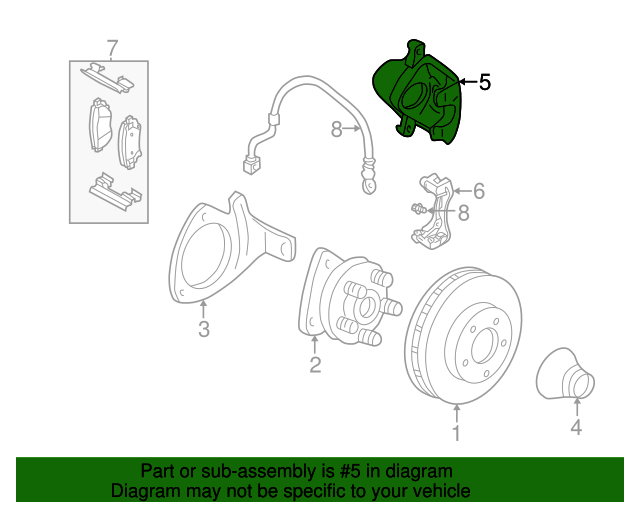 7
5
8
6
8
3
2
1
4

Part or sub-assembly is #5 in diagram
Diagram may not be specific to your vehicle