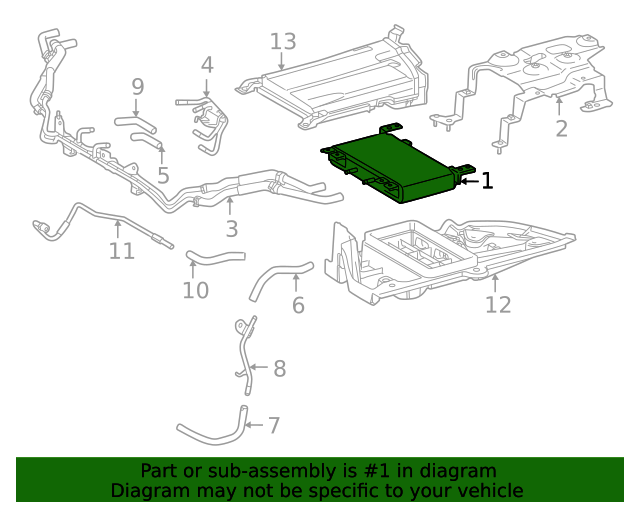 13
4
9
2
5
1
3
11
10
6
12
8
7

Part or sub-assembly is #1 in diagram
Diagram may not be specific to your vehicle