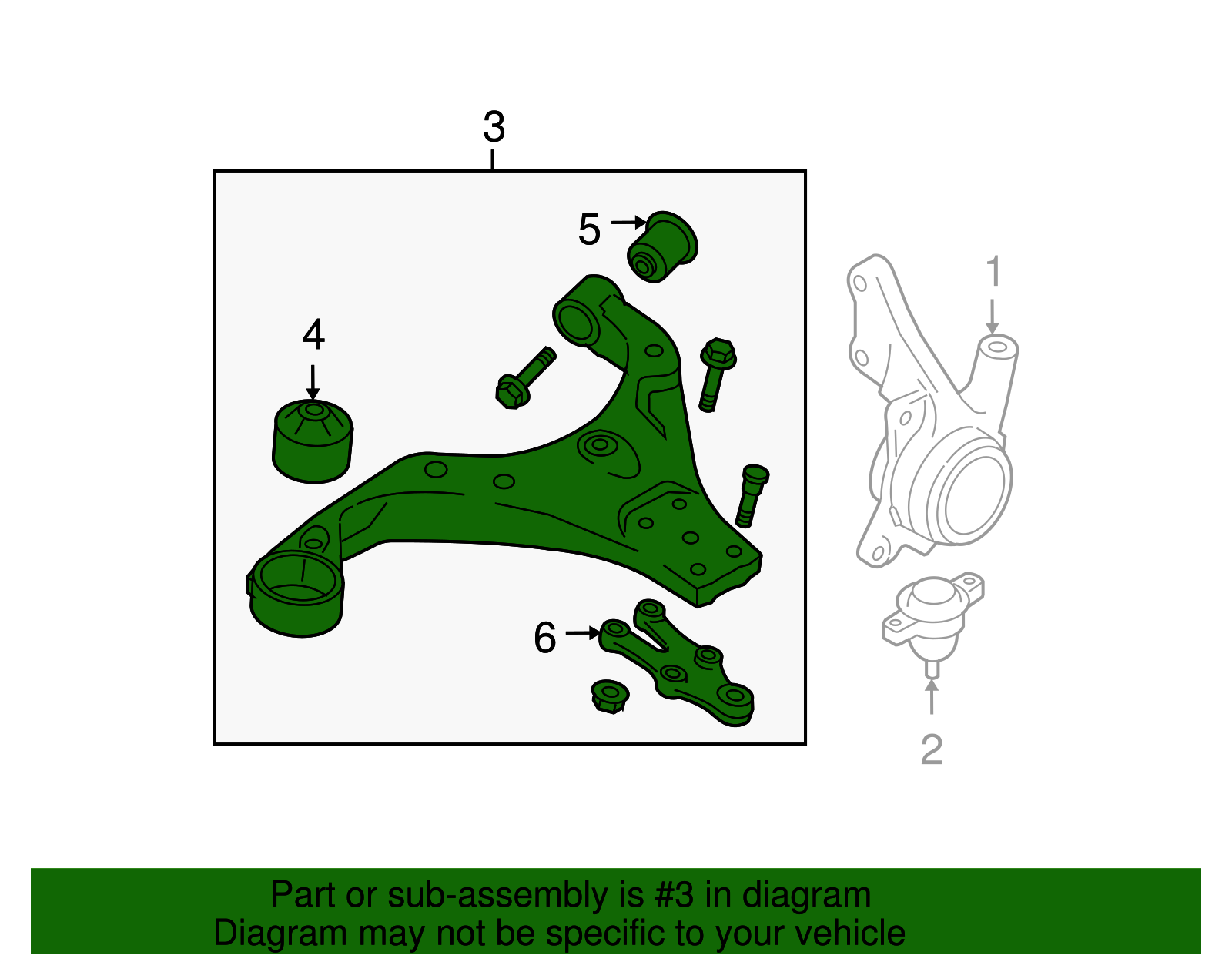 3
5
4
1
6
2

Part or sub-assembly is #3 in diagram
Diagram may not be specific to your vehicle