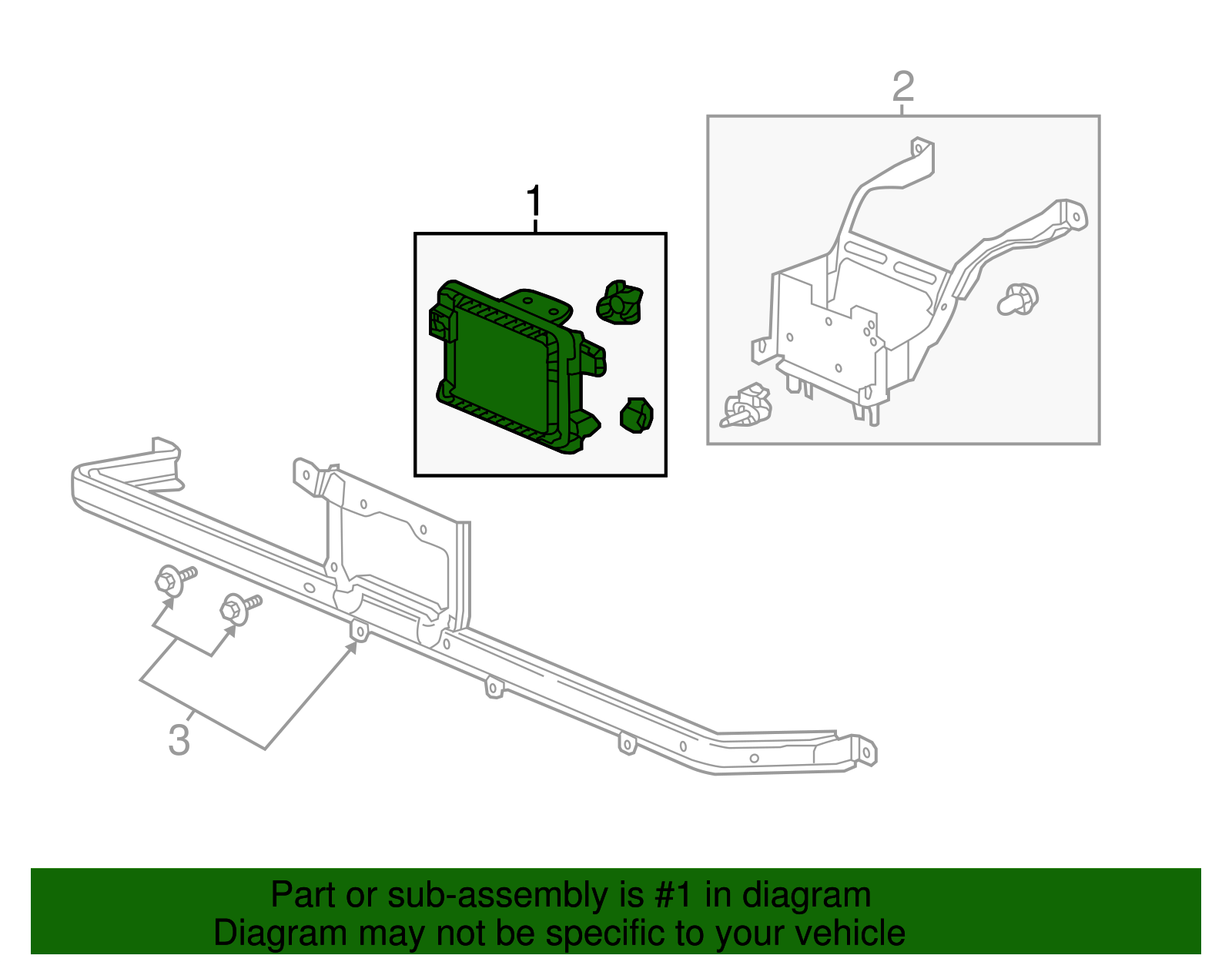 2

1

3

Part or sub-assembly is #1 in diagram
Diagram may not be specific to your vehicle