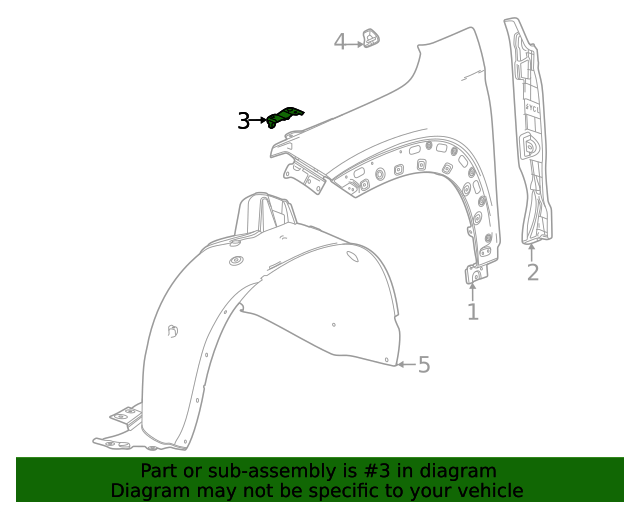 4
3
2
1
5

Part or sub-assembly is #3 in diagram
Diagram may not be specific to your vehicle