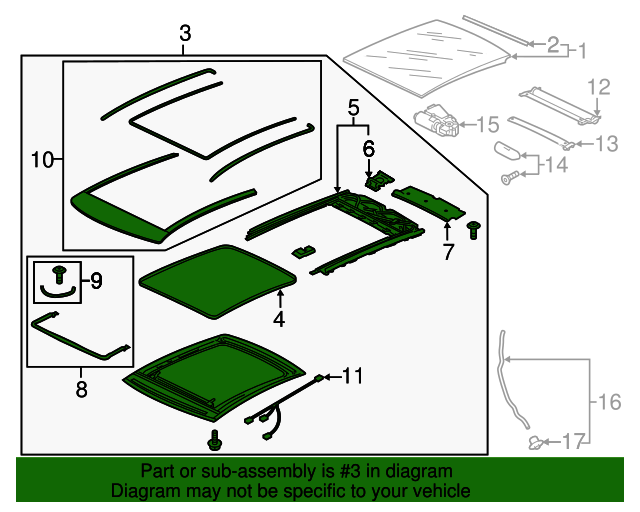 3
2
1
12
15
13
14
5
6
10
7
9
4
8
11
16
17

Part or sub-assembly is #3 in diagram
Diagram may not be specific to your vehicle