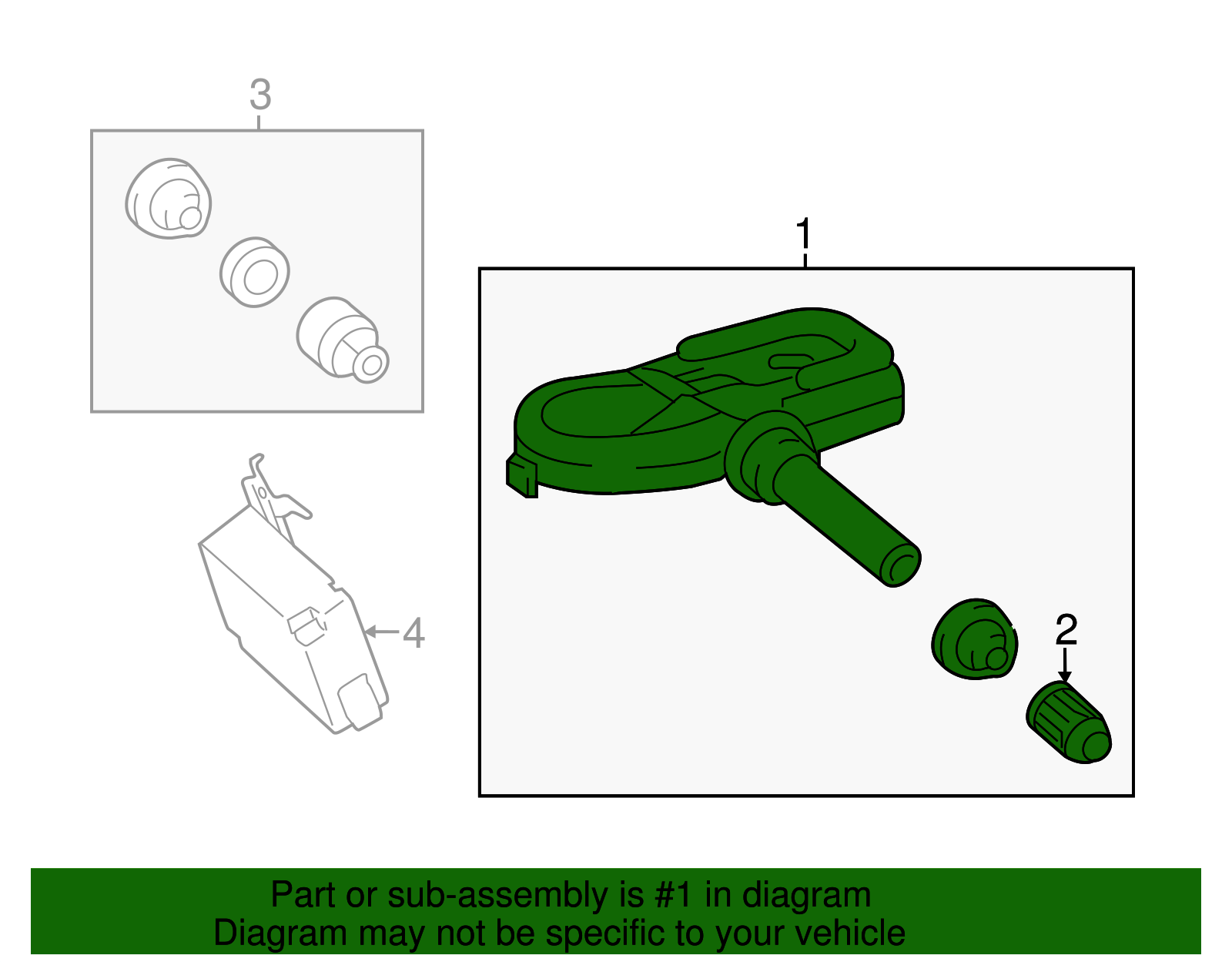 3

1

4

2

Part or sub-assembly is #1 in diagram
Diagram may not be specific to your vehicle