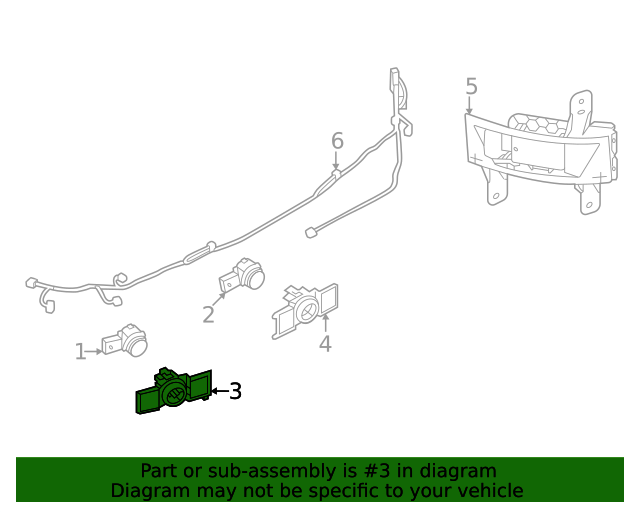 5

6

2

4

1

3

Part or sub-assembly is #3 in diagram
Diagram may not be specific to your vehicle