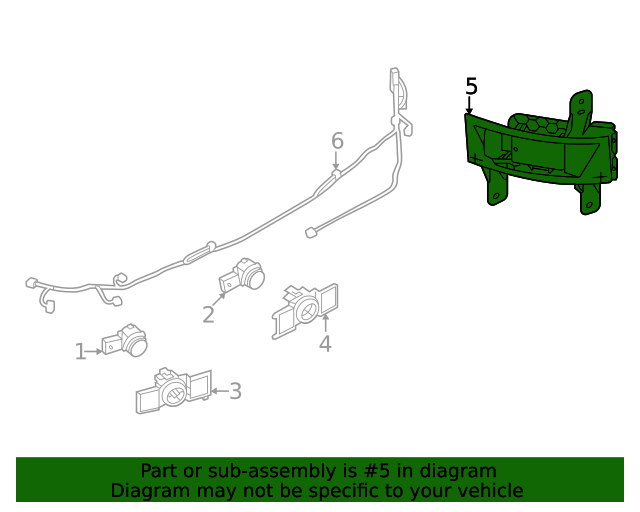 5
6
2
4
1
3

Part or sub-assembly is #5 in diagram
Diagram may not be specific to your vehicle