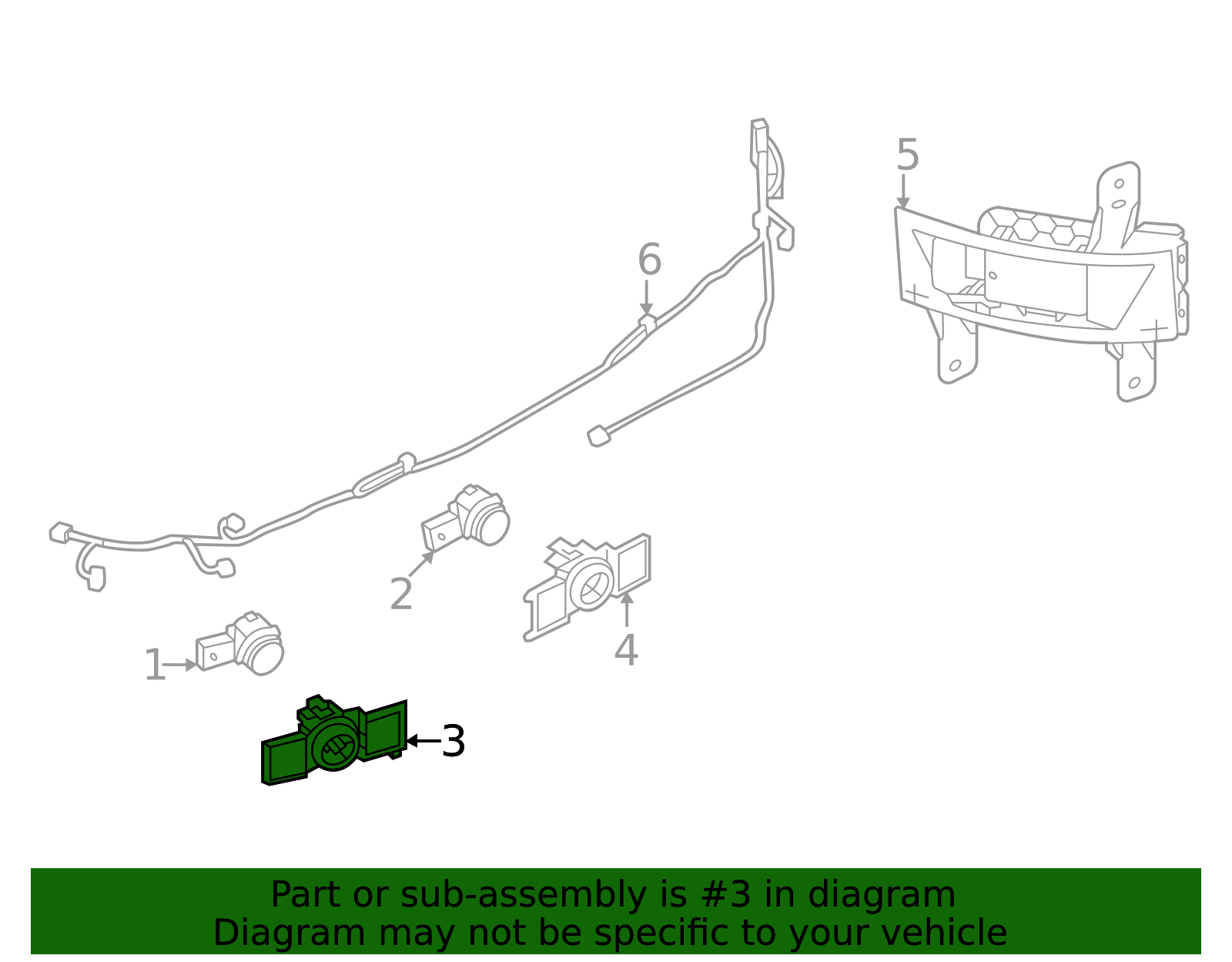 5

6

2

4

1

3

Part or sub-assembly is #3 in diagram
Diagram may not be specific to your vehicle