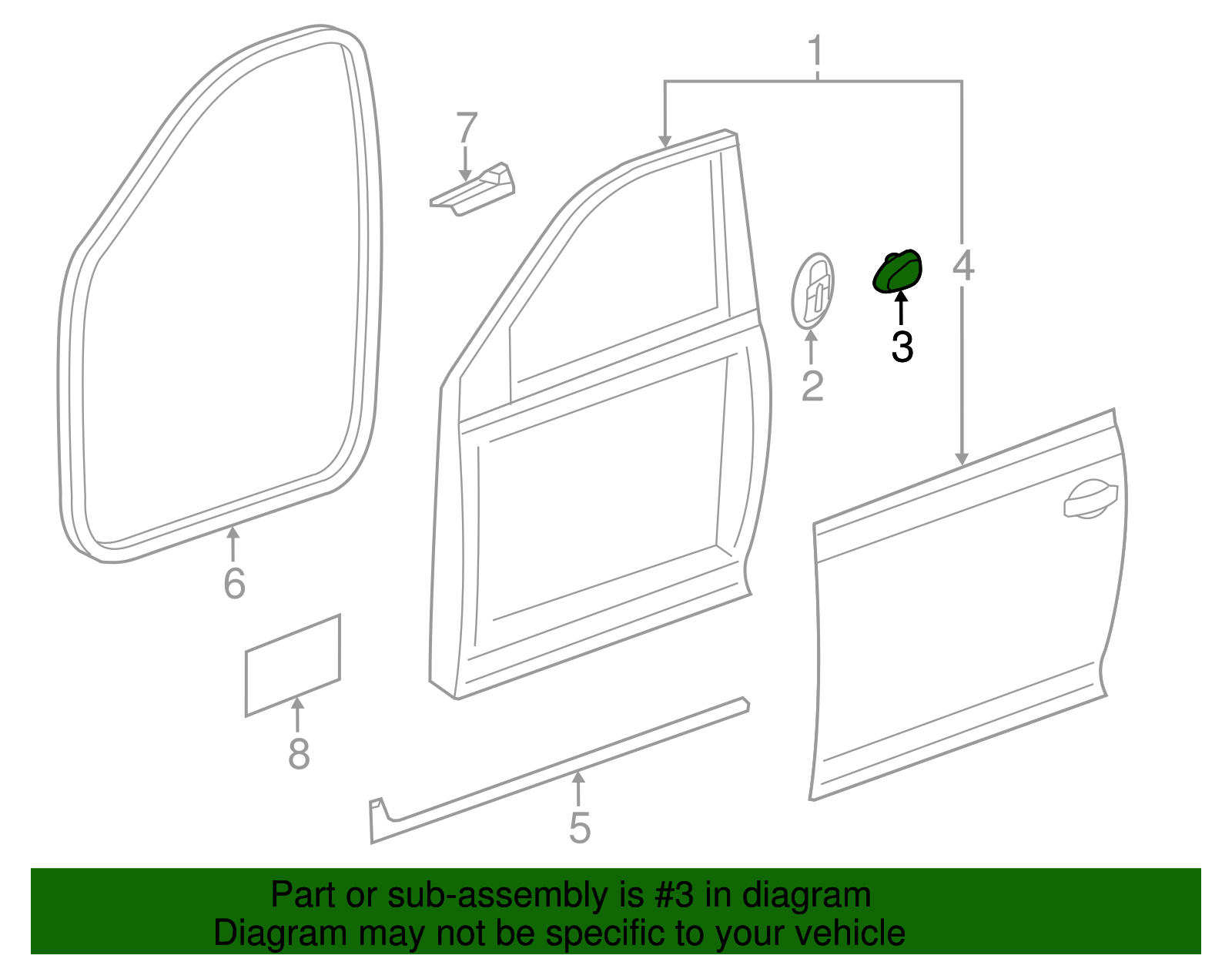 1
7
4
3
2
6
8
5

Part or sub-assembly is #3 in diagram
Diagram may not be specific to your vehicle