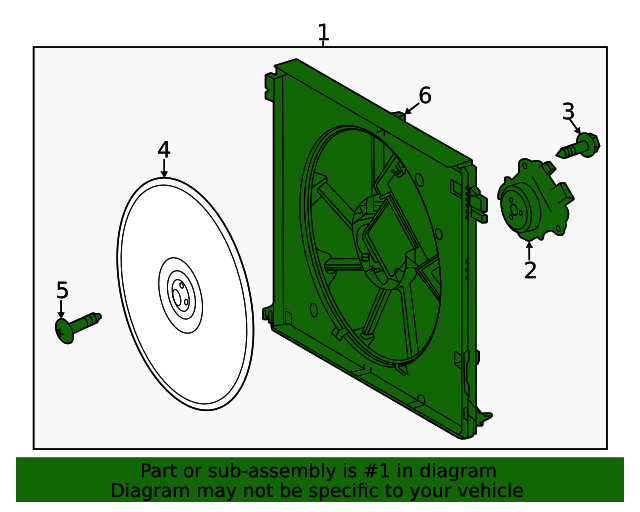 1
6
3
4
2
5

Part or sub-assembly is #1 in diagram
Diagram may not be specific to your vehicle