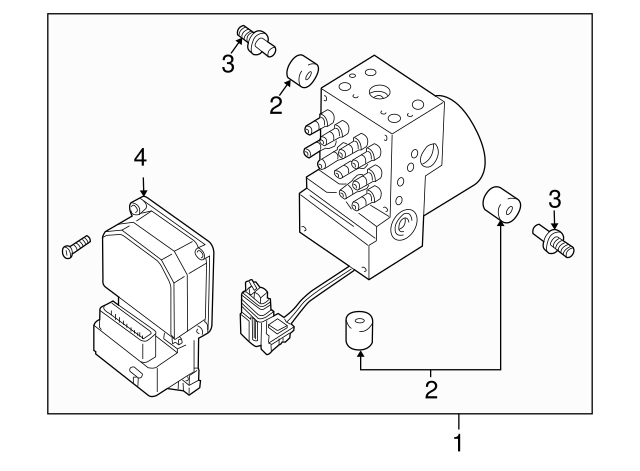 3
2
4
3
2
1