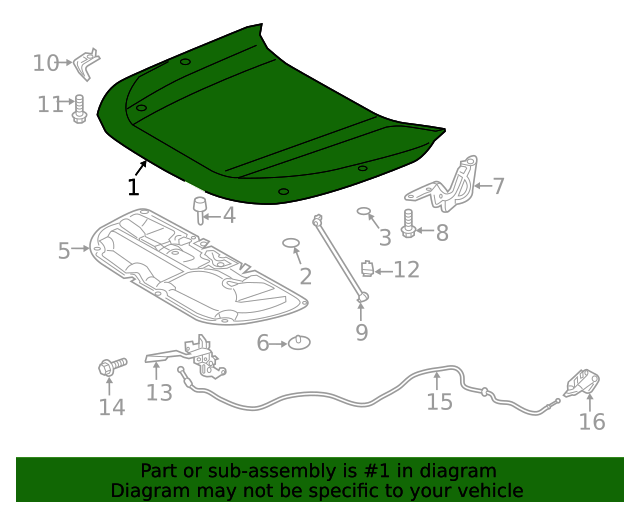 10
11
1
4
7
3
8
5
2
12
9
6
13
14
15
16

Part or sub-assembly is #1 in diagram
Diagram may not be specific to your vehicle