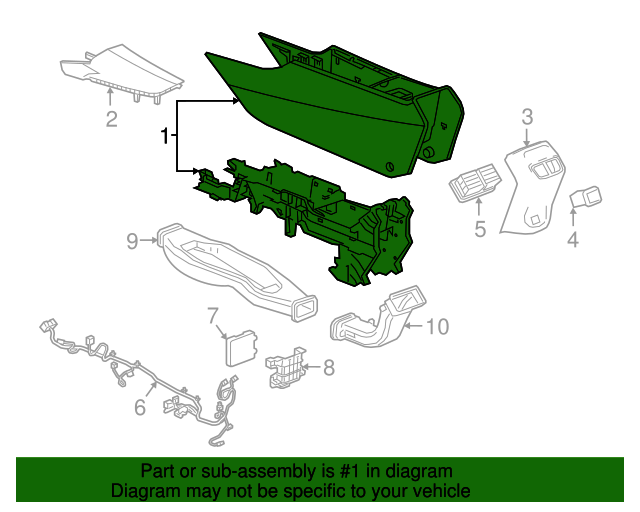 2
1
3
5
4
9
7
10
8
6

Part or sub-assembly is #1 in diagram
Diagram may not be specific to your vehicle