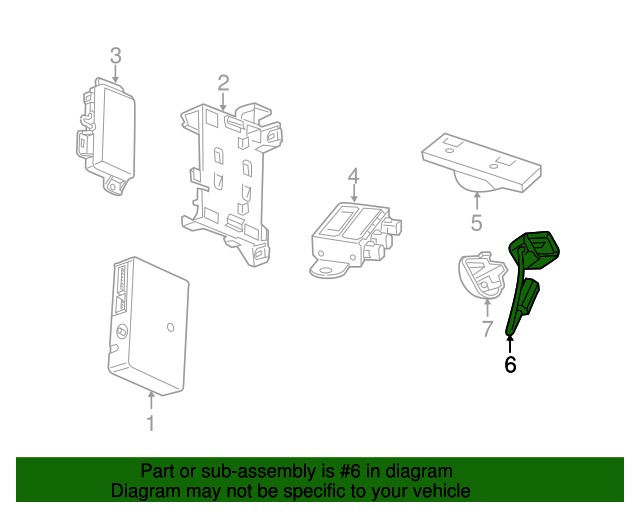 3
2
4
5
7
6
1

Part or sub-assembly is #6 in diagram
Diagram may not be specific to your vehicle