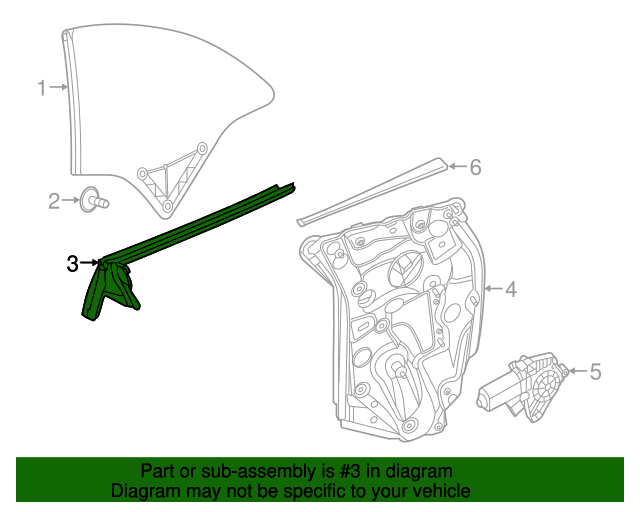 1
2
3
6
4
5

Part or sub-assembly is #3 in diagram
Diagram may not be specific to your vehicle