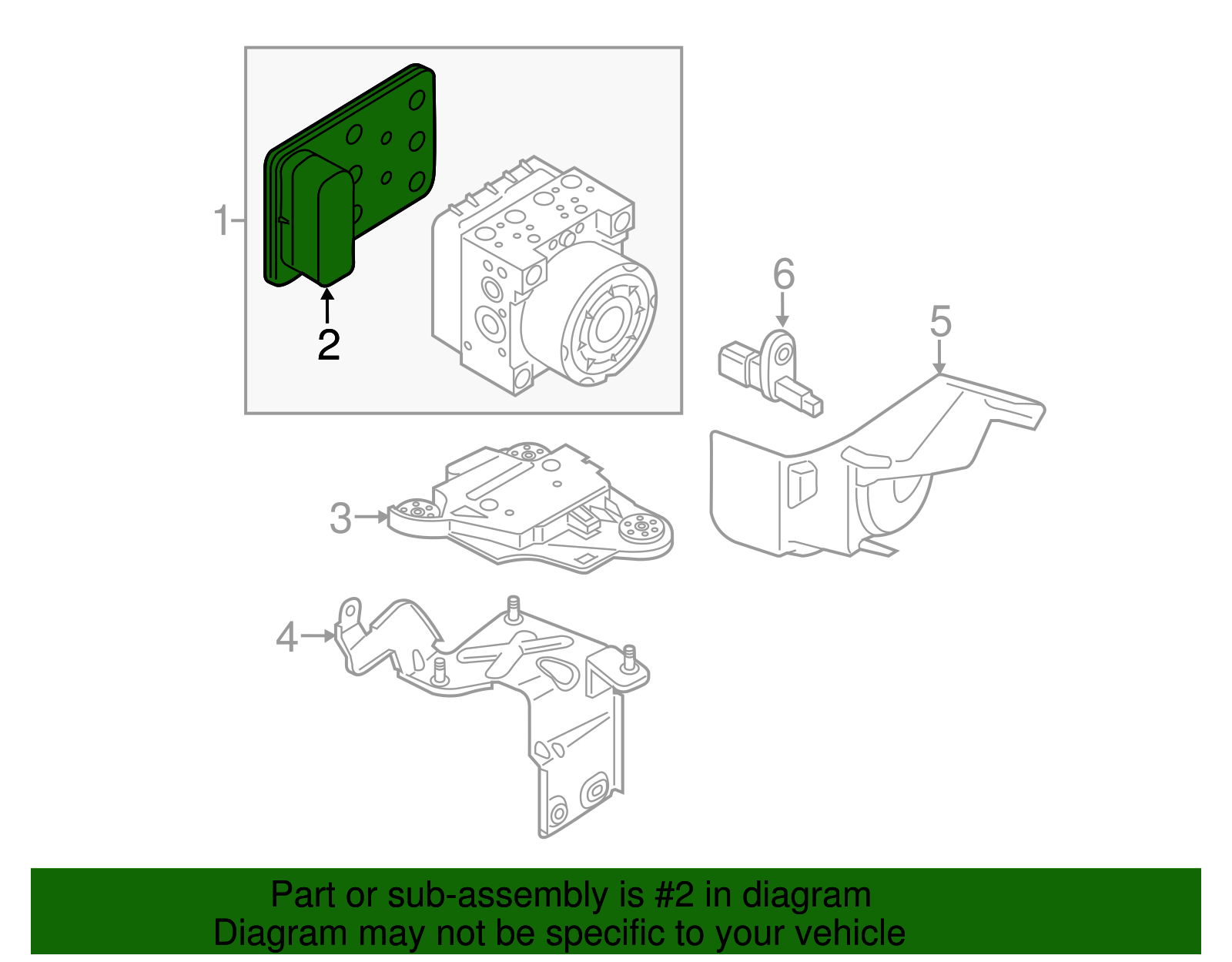 1
2
6
5
3
4

Part or sub-assembly is #2 in diagram
Diagram may not be specific to your vehicle