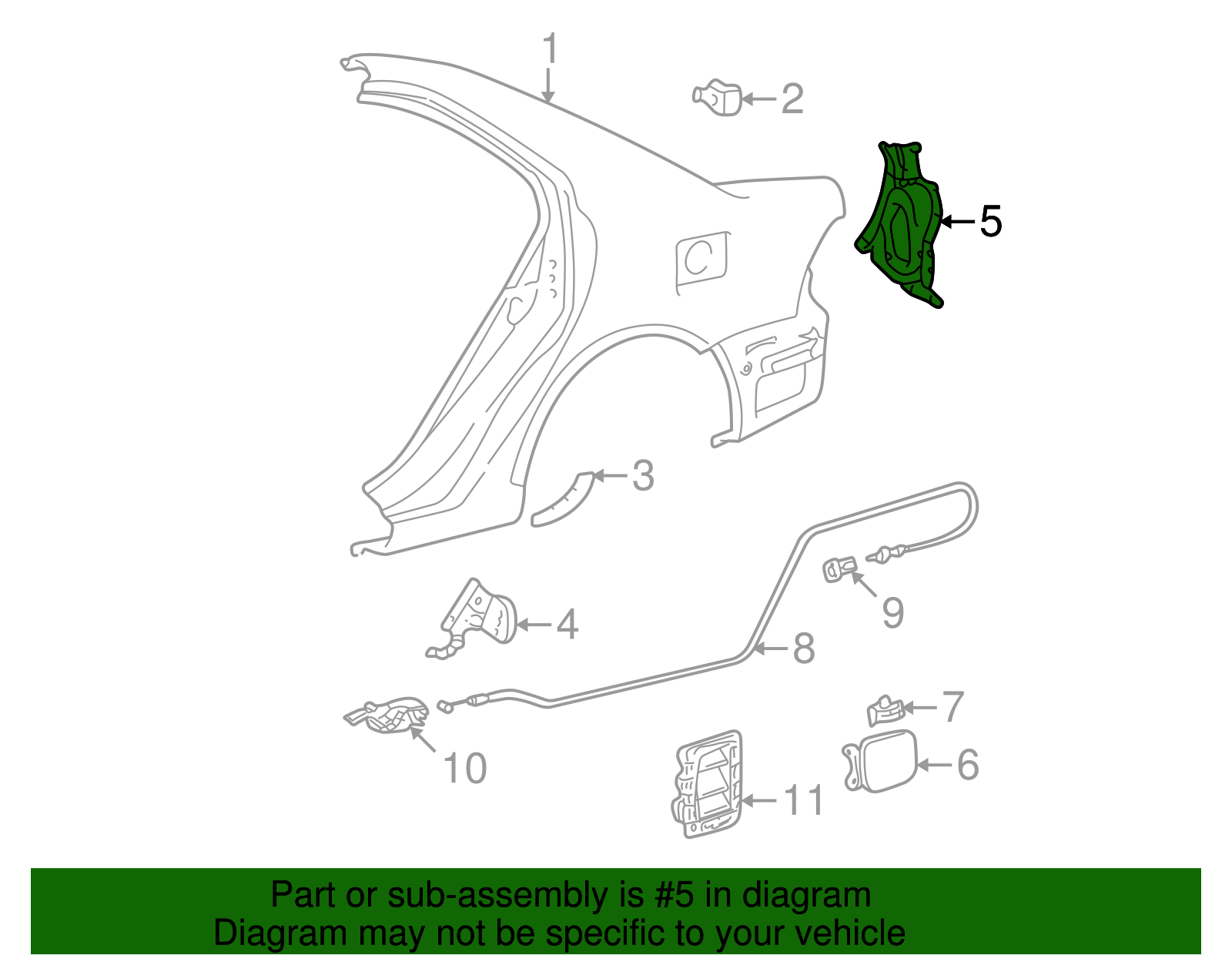 1
2
5
3
9
4
8
7
10
6
11

Part or sub-assembly is #5 in diagram
Diagram may not be specific to your vehicle