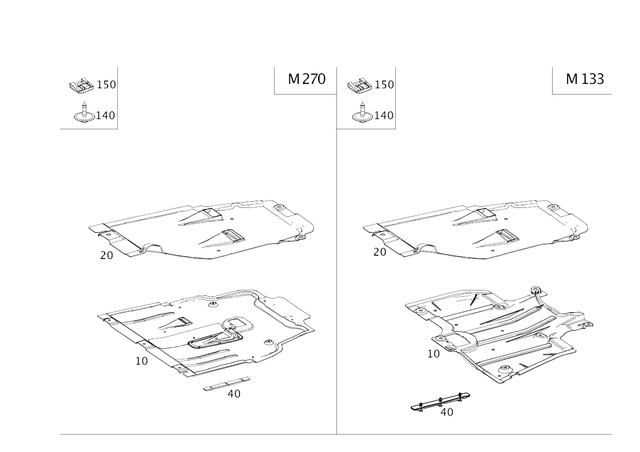 150
140
M 270
20
10
40

150
140
M 133
20
10
40