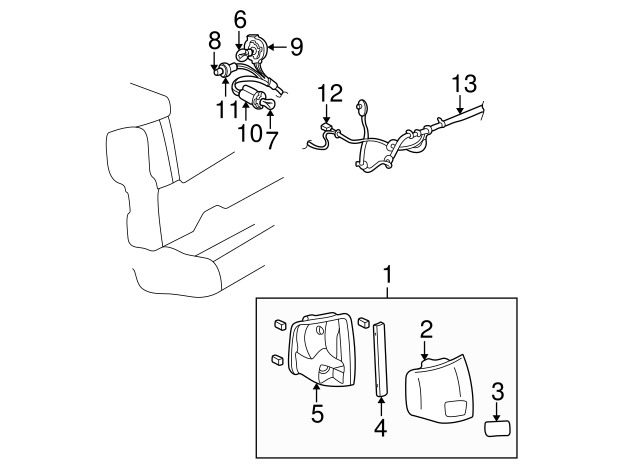 6
8
9
11
10
7
12
13
1
2
3
5
4