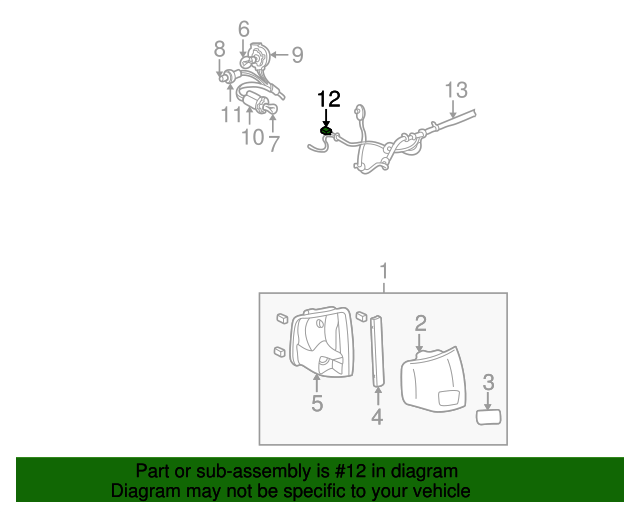 6
8
9
12
13
11
10
7
1
2
3
5
4

Part or sub-assembly is #12 in diagram
Diagram may not be specific to your vehicle