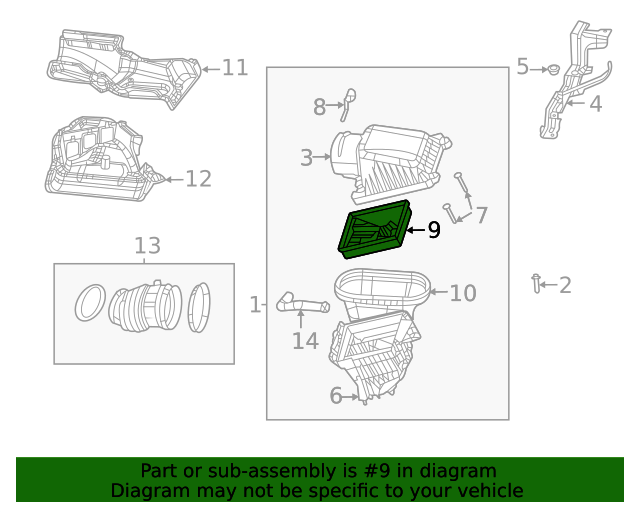 11
5
4
8
3
12
7
9
13
2
1
10
14
6

Part or sub-assembly is #9 in diagram
Diagram may not be specific to your vehicle