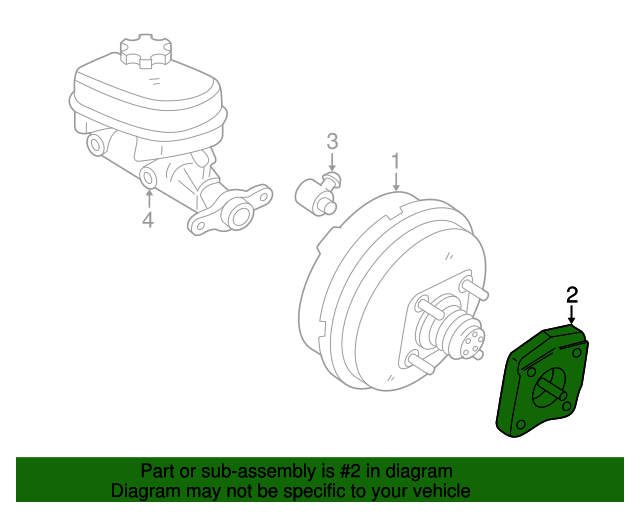 3
1
4
2
Part or sub-assembly is #2 in diagram
Diagram may not be specific to your vehicle