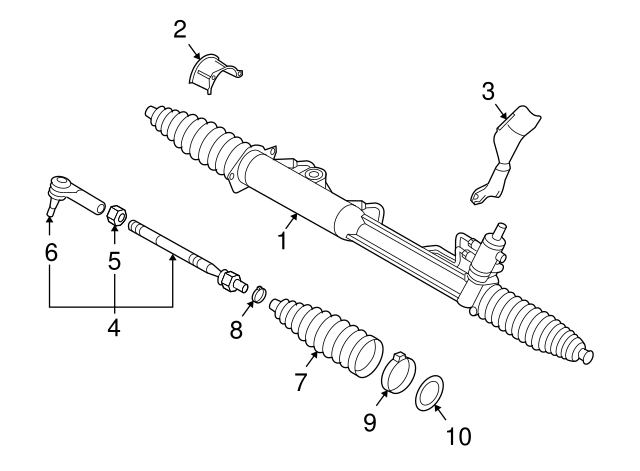 2
3
1
6
5
4
8
7
9
10