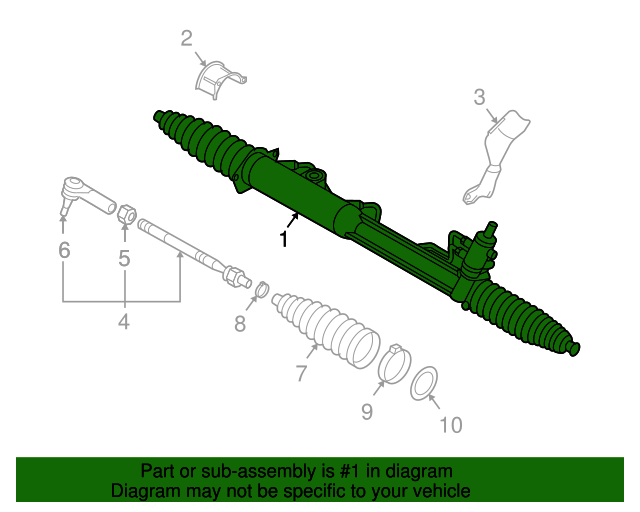 2
3
1
6
5
4
8
7
9
10

Part or sub-assembly is #1 in diagram
Diagram may not be specific to your vehicle