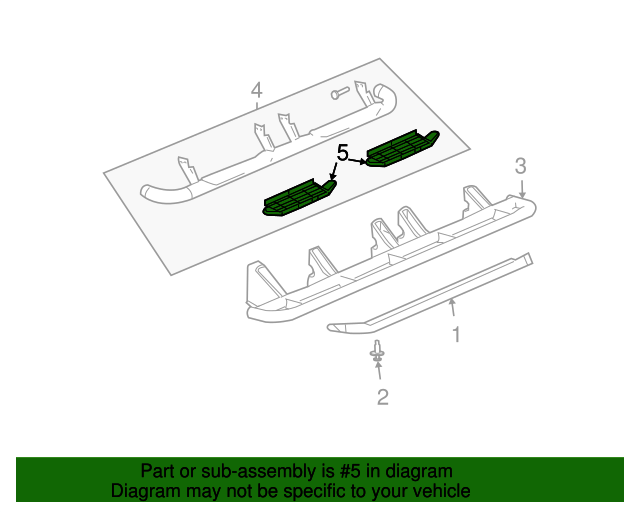 4
5
3
1
2

Part or sub-assembly is #5 in diagram
Diagram may not be specific to your vehicle