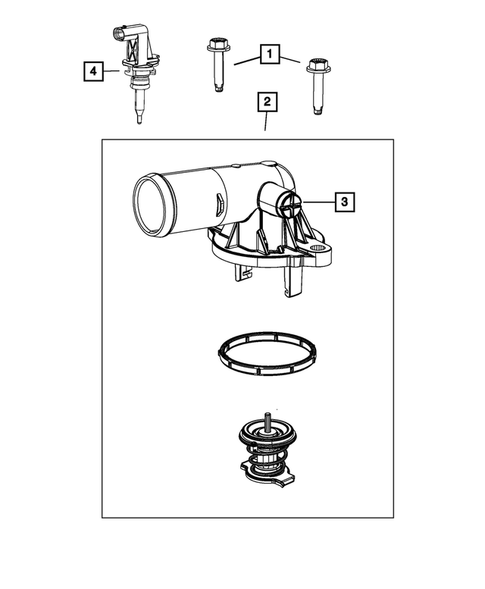 4
1
2
3