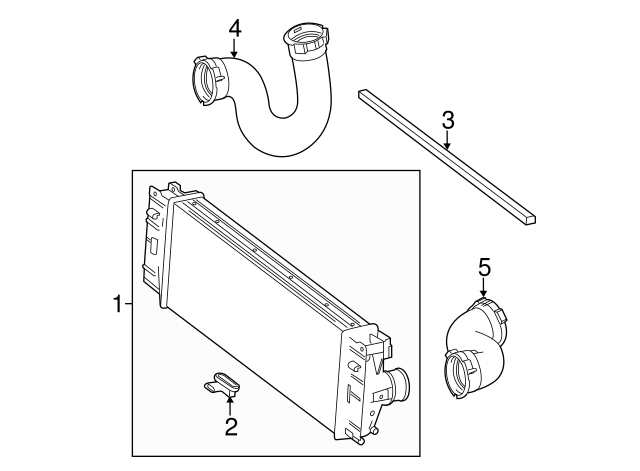 4
3
1
5
2