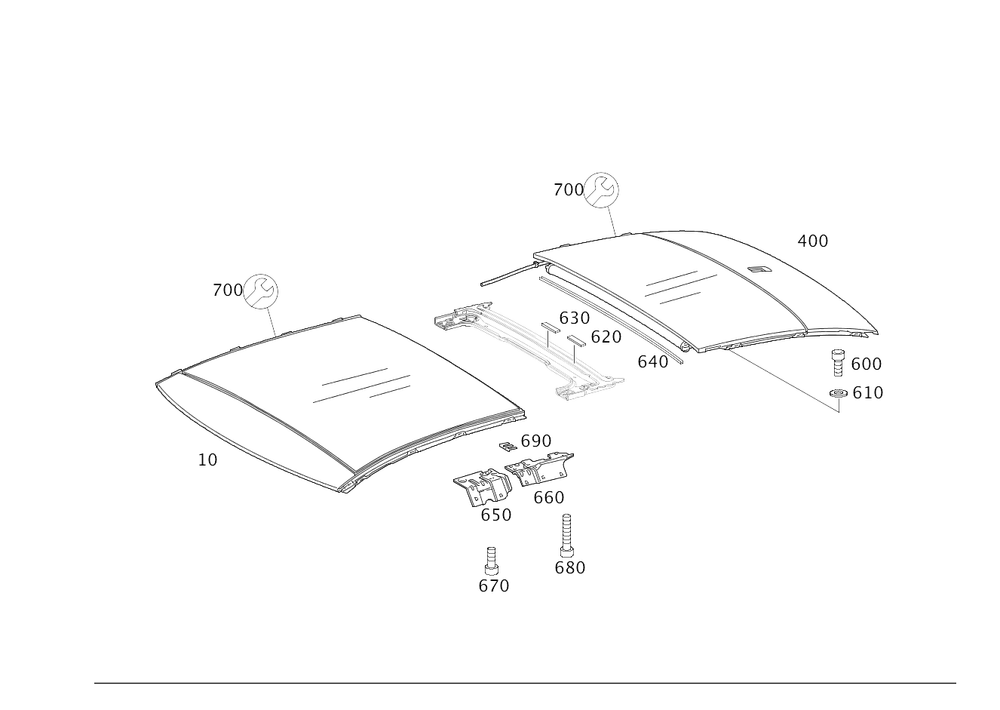 700
400
700
630
620
640
600
610
10
690
650
660
680
670