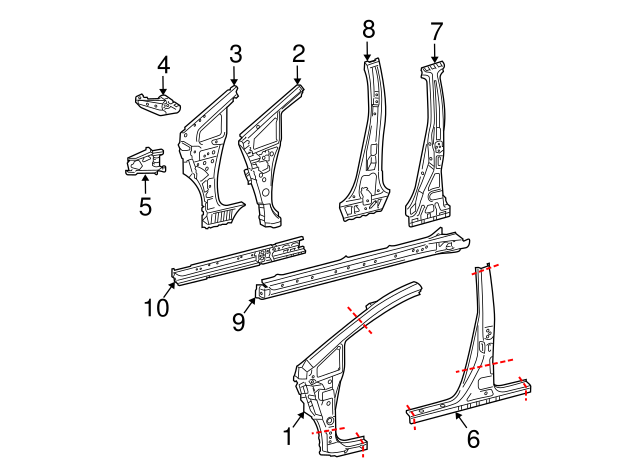 4
3
2
8
7
5
10
9
1
6