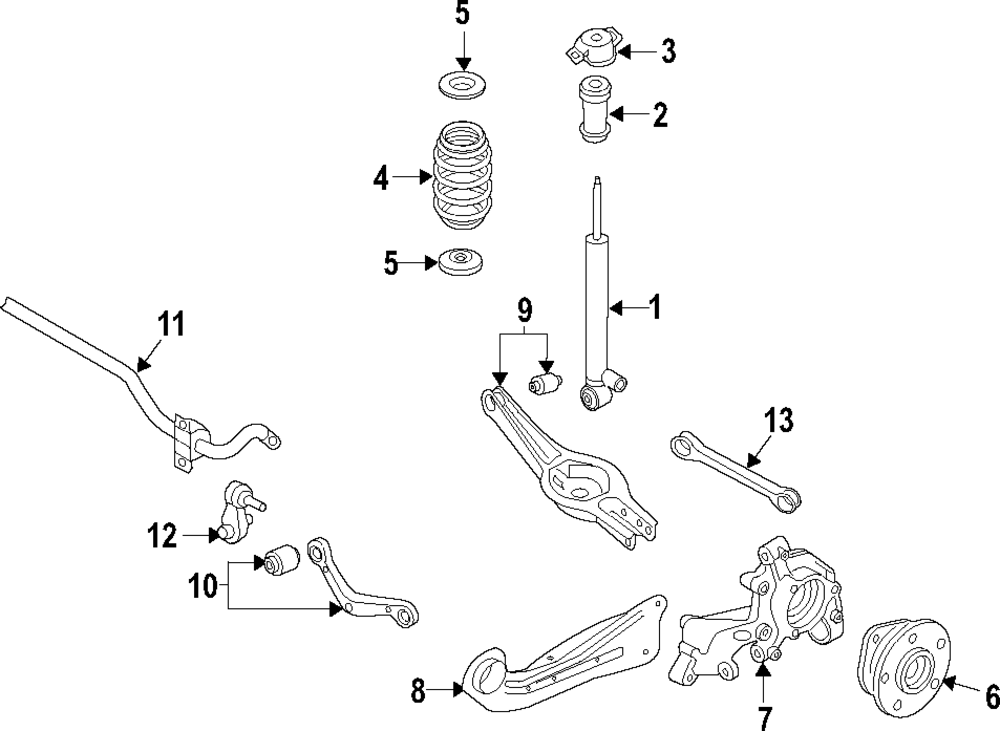 5
3
2
4
5
1
9
11
13
12
10
8
7
6