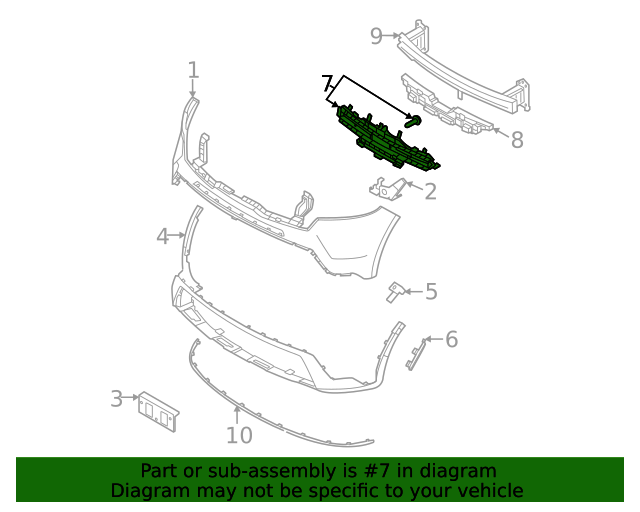 9
1
7
8
2
4
5
6
3
10

Part or sub-assembly is #7 in diagram
Diagram may not be specific to your vehicle