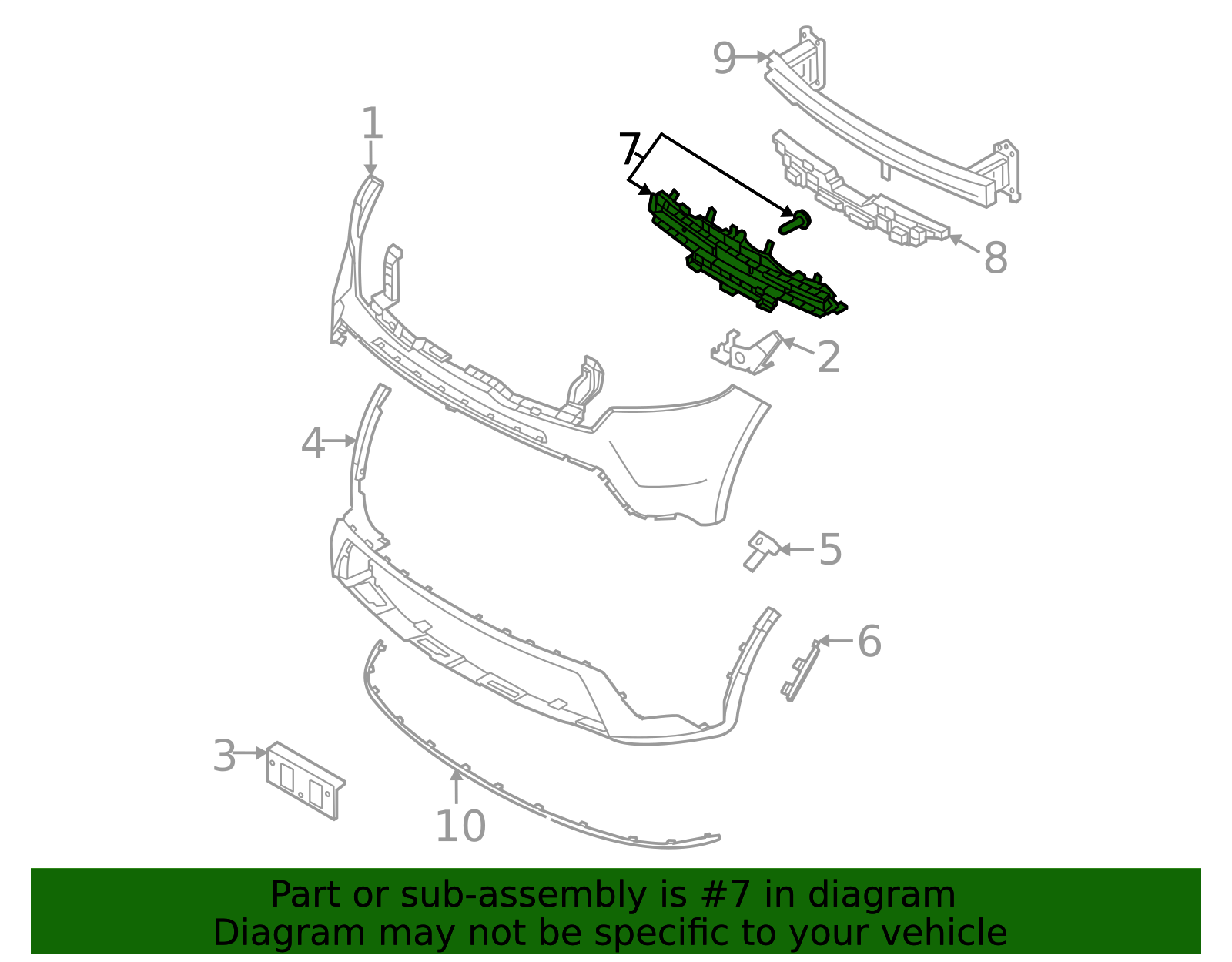 9
1
7
8
2
4
5
6
3
10

Part or sub-assembly is #7 in diagram
Diagram may not be specific to your vehicle