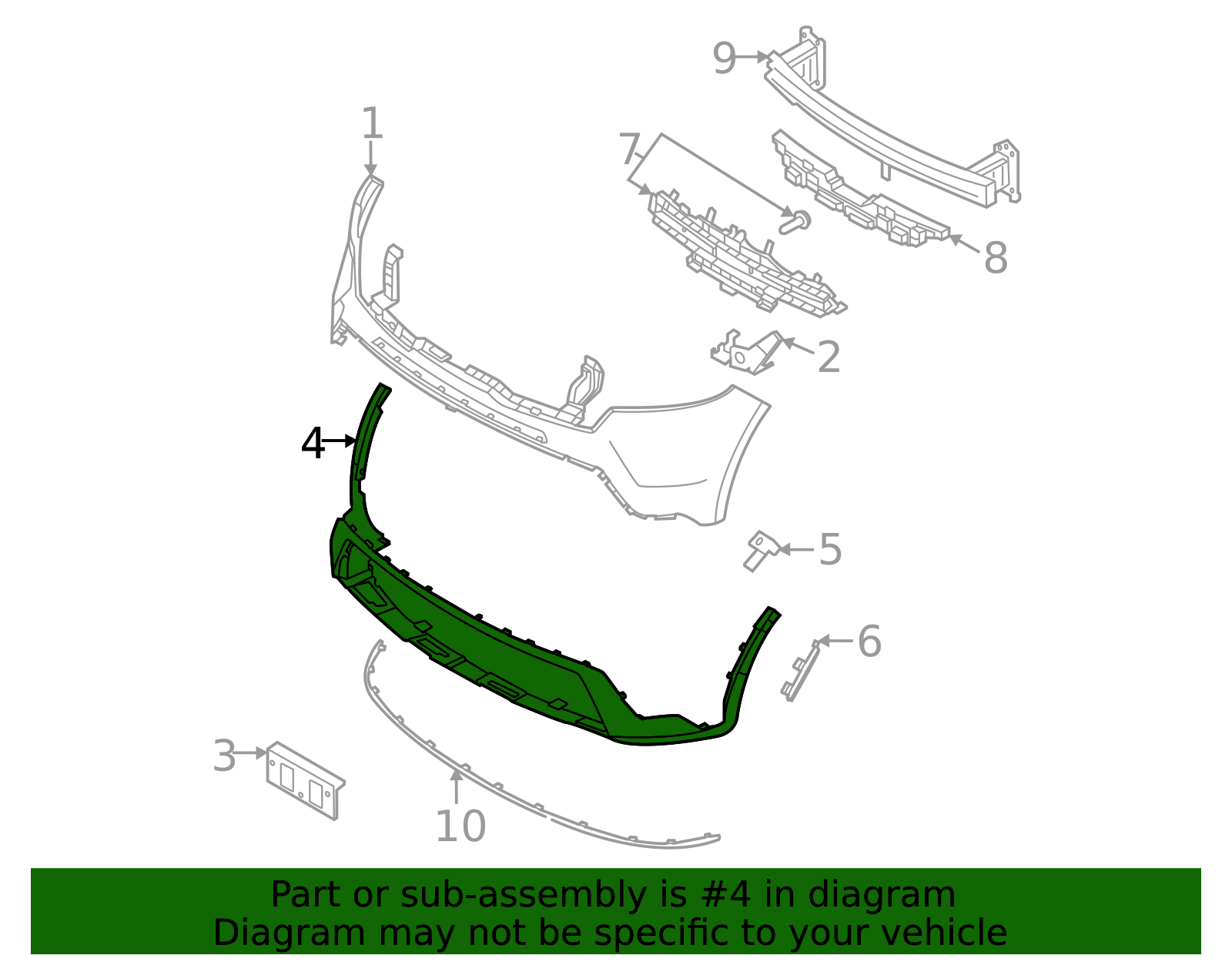 9
1
7
8
2
4
5
6
3
10

Part or sub-assembly is #4 in diagram
Diagram may not be specific to your vehicle