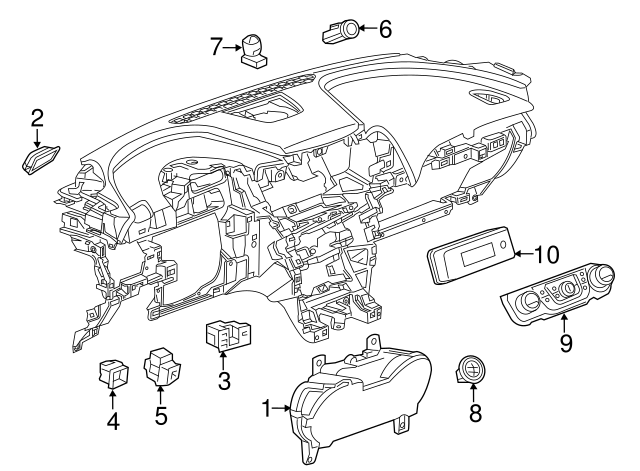 7
6
2
10
9
3
4
5
1
8