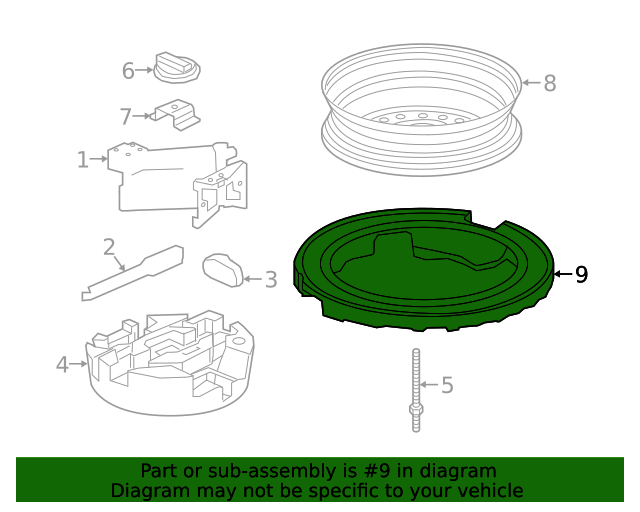 6
7
1
2
3
4
8
9
5

Part or sub-assembly is #9 in diagram
Diagram may not be specific to your vehicle