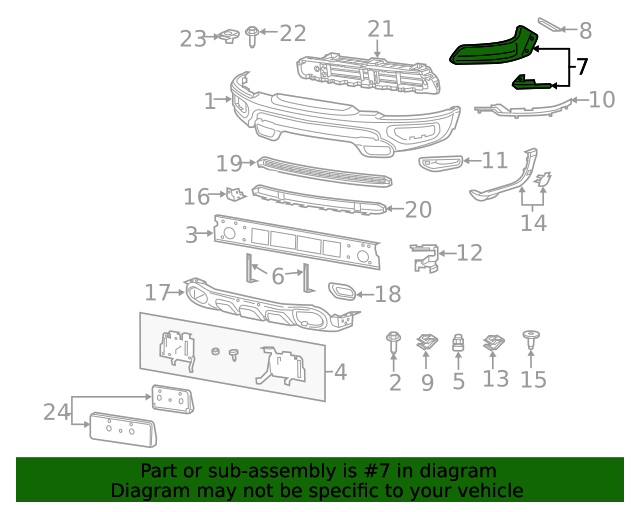 23
22
21
8
7
1
10
19
11
16
20
14
3
12
6
17
18
4
2
9
5
13
15
24

Part or sub-assembly is #7 in diagram
Diagram may not be specific to your vehicle